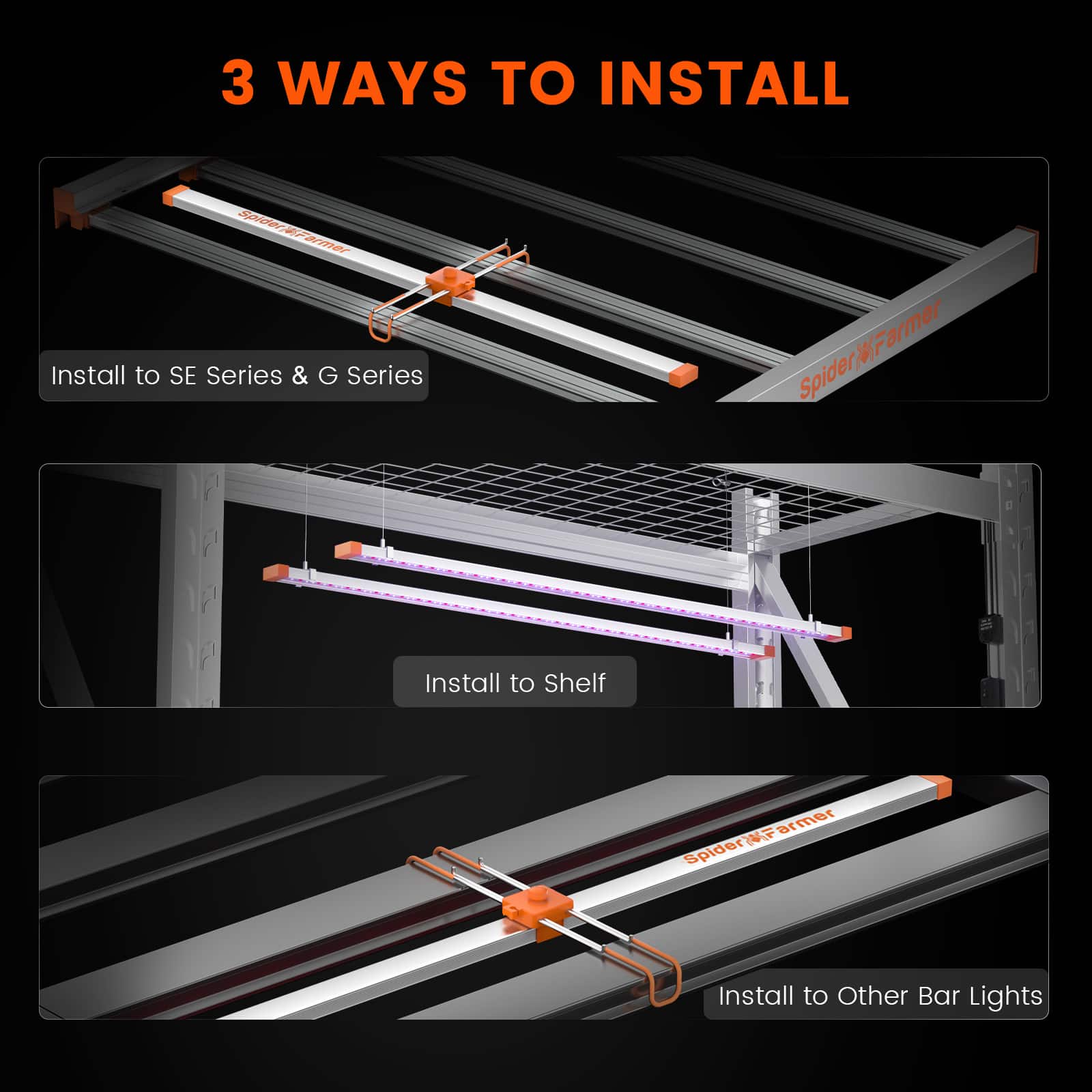 3 WAYS TO INSTALL

Spider Farmer

Spider Farmer

Install to SE Series & G Series

Install to Shelf

Spider Farmer

Install to Other Bar Lights